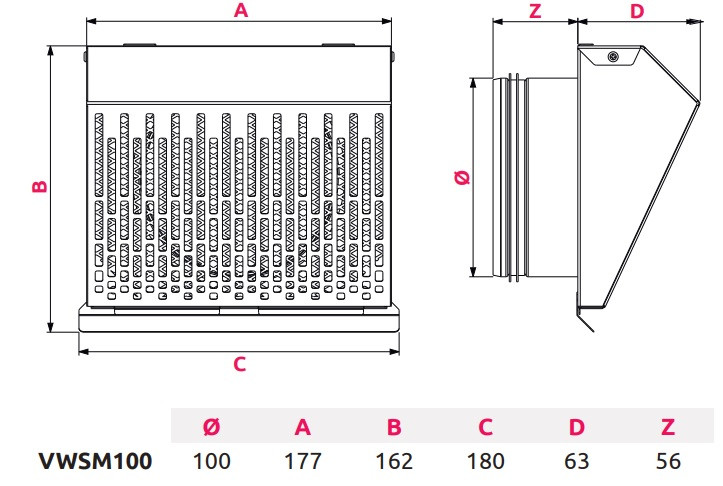 A

B

C

Z

D

Ø

| | Ø | A | B | C | D | Z |
|---|---|---|---|---|---|---|
| VWSM100 | 100 | 177 | 162 | 180 | 63 | 56 |