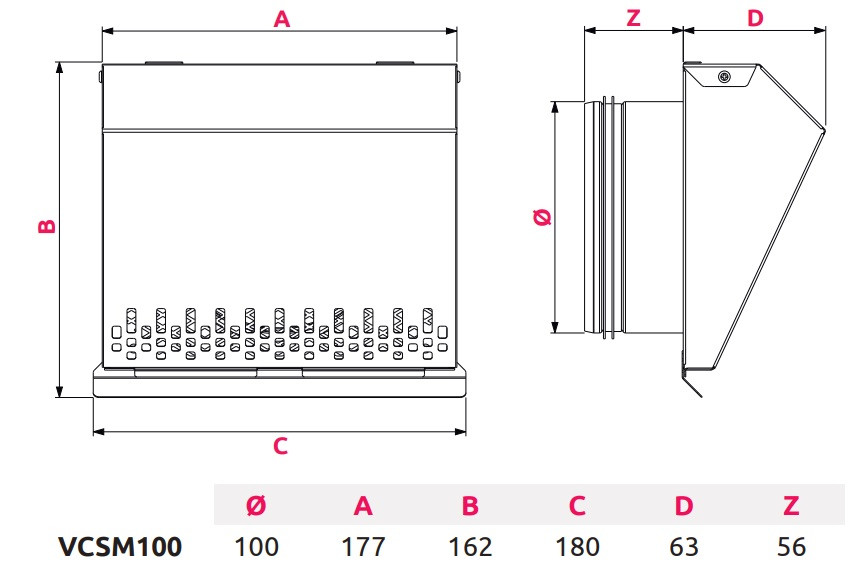 A

B

C

Z

D

Ø

|  | Ø | A | B | C | D | Z |
|---|---|---|---|---|---|---|
| VCSM100 | 100 | 177 | 162 | 180 | 63 | 56 |